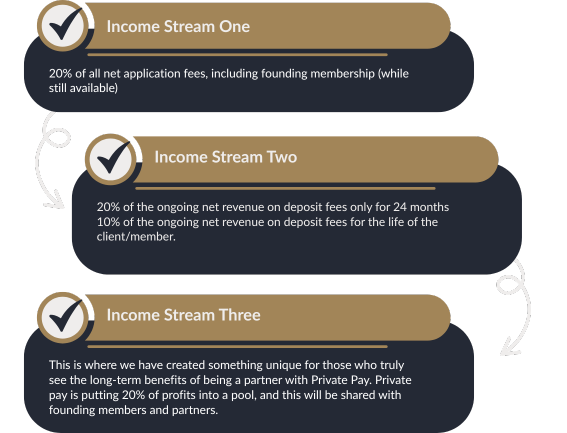 Income Stream One

20% of all net application fees, including founding membership (while still available)

Income Stream Two

20% of the ongoing net revenue on deposit fees only for 24 months
10% of the ongoing net revenue on deposit fees for the life of the client/member.

Income Stream Three

This is where we have created something unique for those who truly see the long-term benefits of being a partner with Private Pay. Private pay is putting 20% of profits into a pool, and this will be shared with founding members and partners.